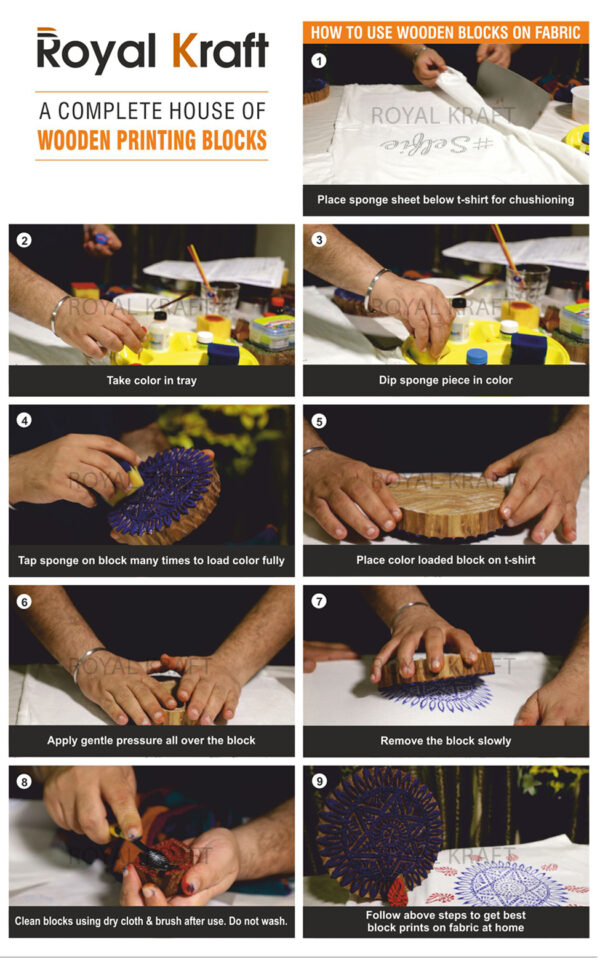 Royal Kraft

A COMPLETE HOUSE OF
WOODEN PRINTING BLOCKS

HOW TO USE WOODEN BLOCKS ON FABRIC

1
ROYAL KRAFT
#Selfie
Place sponge sheet below t-shirt for chushioning

2
ROYAL KRAFT
Take color in tray

3
ROYAL KRAFT
Dip sponge piece in color

4
ROYAL KRAFT
Tap sponge on block many times to load color fully

5
ROYAL KRAFT
Place color loaded block on t-shirt

6
ROYAL KRAFT
Apply gentle pressure all over the block

7
ROYAL KRAFT
Remove the block slowly

8
ROYAL KRAFT
Clean blocks using dry cloth & brush after use. Do not wash.

9
ROYAL KRAFT
Follow above steps to get best block prints on fabric at home