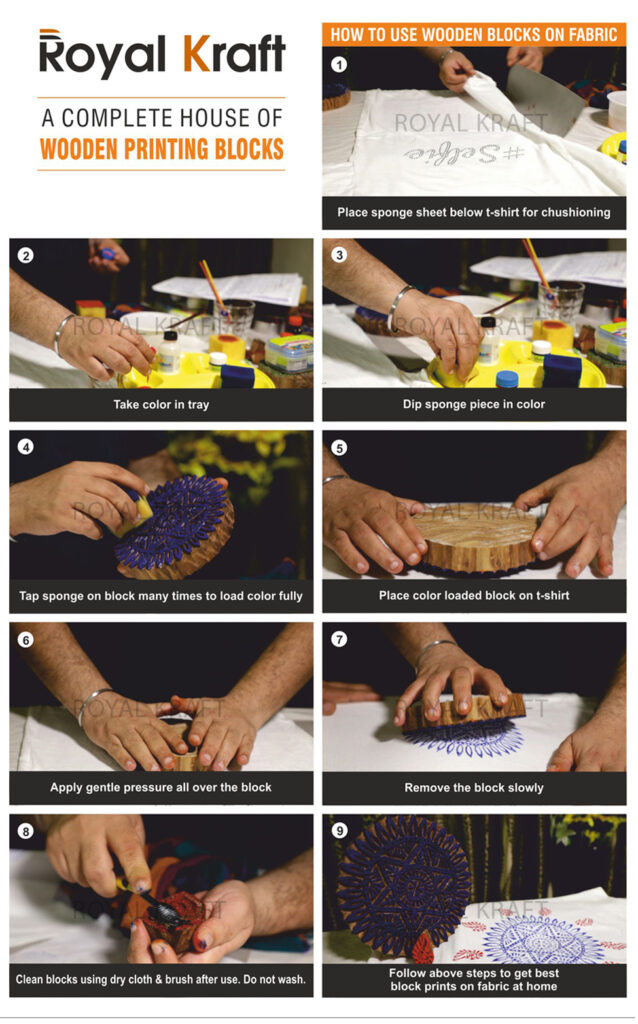 Royal Kraft

A COMPLETE HOUSE OF
WOODEN PRINTING BLOCKS

HOW TO USE WOODEN BLOCKS ON FABRIC

1
ROYAL KRAFT
#Selfie
Place sponge sheet below t-shirt for chushioning

2
ROYAL KRAFT
Take color in tray

3
ROYAL KRAFT
Dip sponge piece in color

4
ROYAL KRAFT
Tap sponge on block many times to load color fully

5
ROYAL KRAFT
Place color loaded block on t-shirt

6
ROYAL KRAFT
Apply gentle pressure all over the block

7
ROYAL KRAFT
Remove the block slowly

8
ROYAL KRAFT
Clean blocks using dry cloth & brush after use. Do not wash.

9
ROYAL KRAFT
Follow above steps to get best block prints on fabric at home